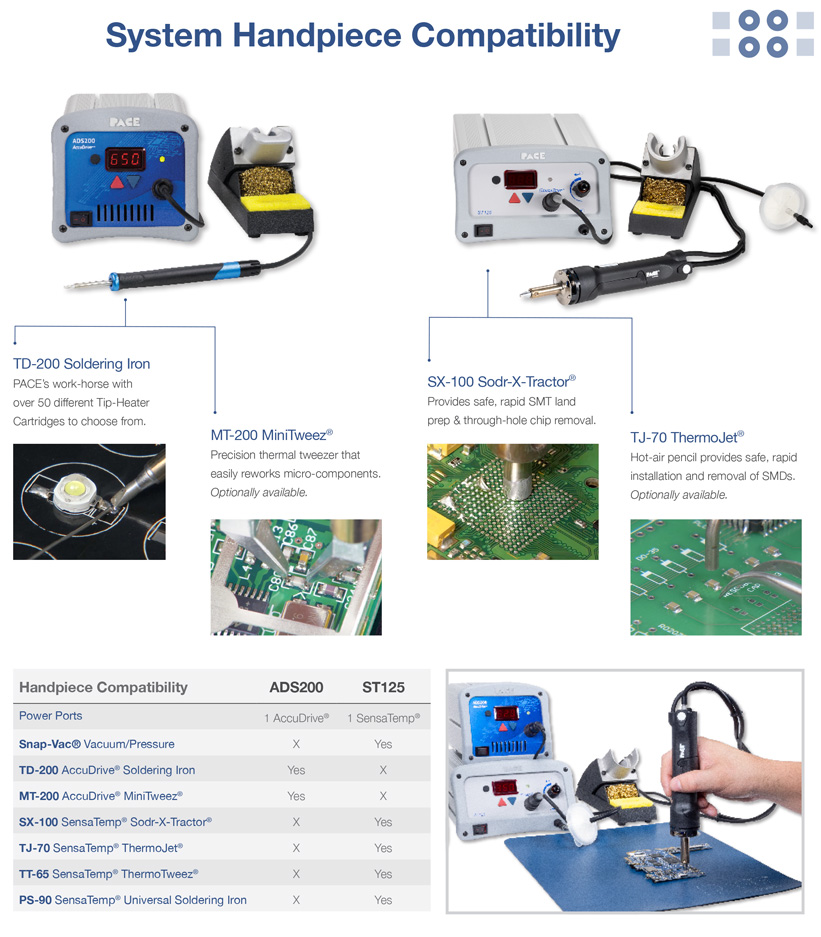 System Handpiece Compatibility

PACE
ADS200
AccuDrive
650

PACE
ST125

TD-200 Soldering Iron
PACE's work-horse with over 50 different Tip-Heater Cartridges to choose from.

MT-200 MiniTweez®
Precision thermal tweezer that easily reworks micro-components. Optionally available.

SX-100 Sodr-X-Tractor®
Provides safe, rapid SMT land prep & through-hole chip removal.

TJ-70 ThermoJet®
Hot-air pencil provides safe, rapid installation and removal of SMDs. Optionally available.

| Handpiece Compatibility | ADS200 | ST125 |
|---|---|---|
| Power Ports | 1 AccuDrive® | 1 SensaTemp® |
| Snap-Vac® Vacuum/Pressure | X | Yes |
| TD-200 AccuDrive® Soldering Iron | Yes | X |
| MT-200 AccuDrive® MiniTweez® | Yes | X |
| SX-100 SensaTemp® Sodr-X-Tractor® | X | Yes |
| TJ-70 SensaTemp® ThermoJet® | X | Yes |
| TT-65 SensaTemp® ThermoTweez® | X | Yes |
| PS-90 SensaTemp® Universal Soldering Iron | X | Yes |