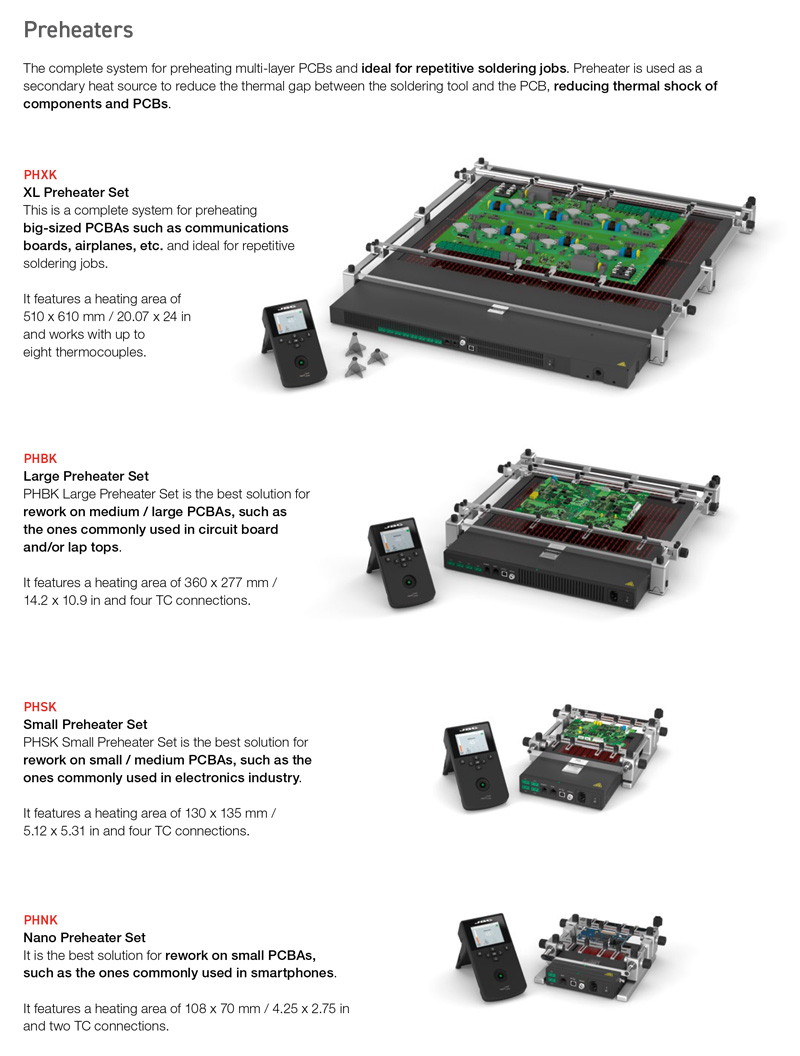 Preheaters

The complete system for preheating multi-layer PCBs and ideal for repetitive soldering jobs. Preheater is used as a secondary heat source to reduce the thermal gap between the soldering tool and the PCB, reducing thermal shock of components and PCBs.

PHXK
XL Preheater Set
This is a complete system for preheating big-sized PCBAs such as communications boards, airplanes, etc. and ideal for repetitive soldering jobs.

It features a heating area of 510 x 610 mm / 20.07 x 24 in and works with up to eight thermocouples.

PHBK
Large Preheater Set
PHBK Large Preheater Set is the best solution for rework on medium / large PCBAs, such as the ones commonly used in circuit board and/or lap tops.

It features a heating area of 360 x 277 mm / 14.2 x 10.9 in and four TC connections.

PHSK
Small Preheater Set
PHSK Small Preheater Set is the best solution for rework on small / medium PCBAs, such as the ones commonly used in electronics industry.

It features a heating area of 130 x 135 mm / 5.12 x 5.31 in and four TC connections.

PHNK
Nano Preheater Set
It is the best solution for rework on small PCBAs, such as the ones commonly used in smartphones.

It features a heating area of 108 x 70 mm / 4.25 x 2.75 in and two TC connections.